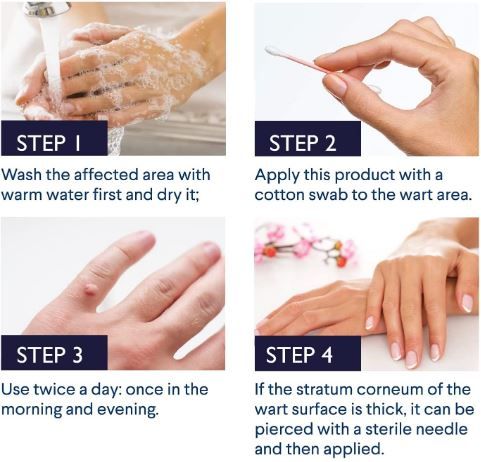 STEP 1

Wash the affected area with warm water first and dry it;

STEP 2

Apply this product with a cotton swab to the wart area.

STEP 3

Use twice a day: once in the morning and evening.

STEP 4

If the stratum corneum of the wart surface is thick, it can be pierced with a sterile needle and then applied.